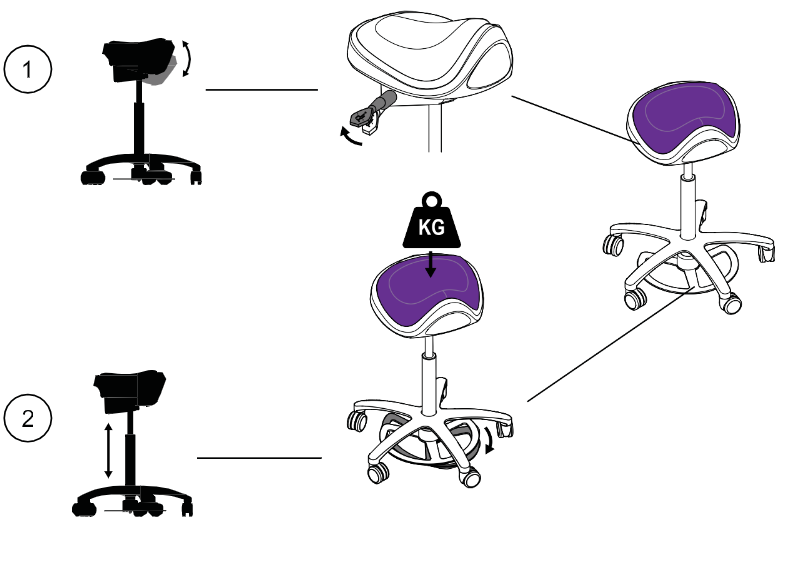 1

KG

2