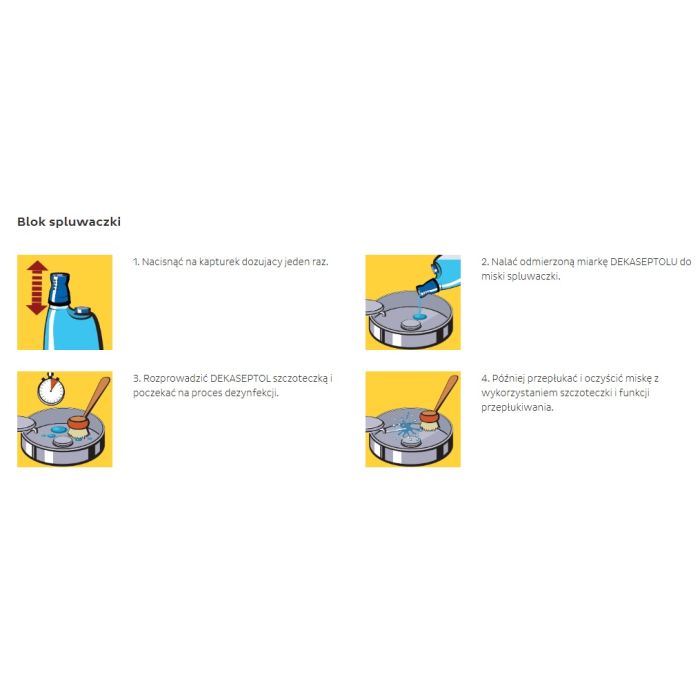 Blok spluwaczki

1. Nacisnąć na kapturek dozujacy jeden raz.

2. Nalać odmierzoną miarkę DEKASEPTOLU do miski spluwaczki.

3. Rozprowadzić DEKASEPTOL szczoteczką i poczekać na proces dezynfekcji.

4. Później przepłukać i oczyścić miskę z wykorzystaniem szczoteczki i funkcji przepłukiwania.