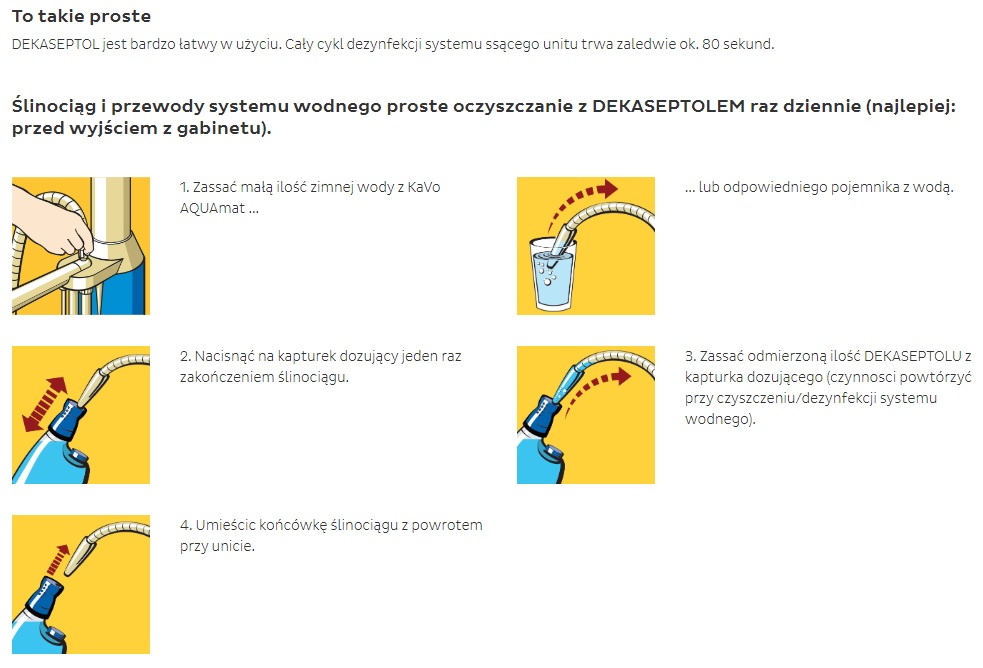 To takie proste

DEKASEPTOL jest bardzo łatwy w użyciu. Cały cykl dezynfekcji systemu ssącego unitu trwa zaledwie ok. 80 sekund.

Ślinociąg i przewody systemu wodnego proste oczyszczanie z DEKASEPTOLEM raz dziennie (najlepiej: przed wyjściem z gabinetu).

1. Zassać małą ilość zimnej wody z KaVo AQUAmat ...

... lub odpowiedniego pojemnika z wodą.

2. Nacisnąć na kapturek dozujący jeden raz zakończeniem ślinociągu.

3. Zassać odmierzoną ilość DEKASEPTOLU z kapturka dozującego (czynnosci powtórzyć przy czyszczeniu/dezynfekcji systemu wodnego).

4. Umieścic końcówkę ślinociągu z powrotem przy unicie.